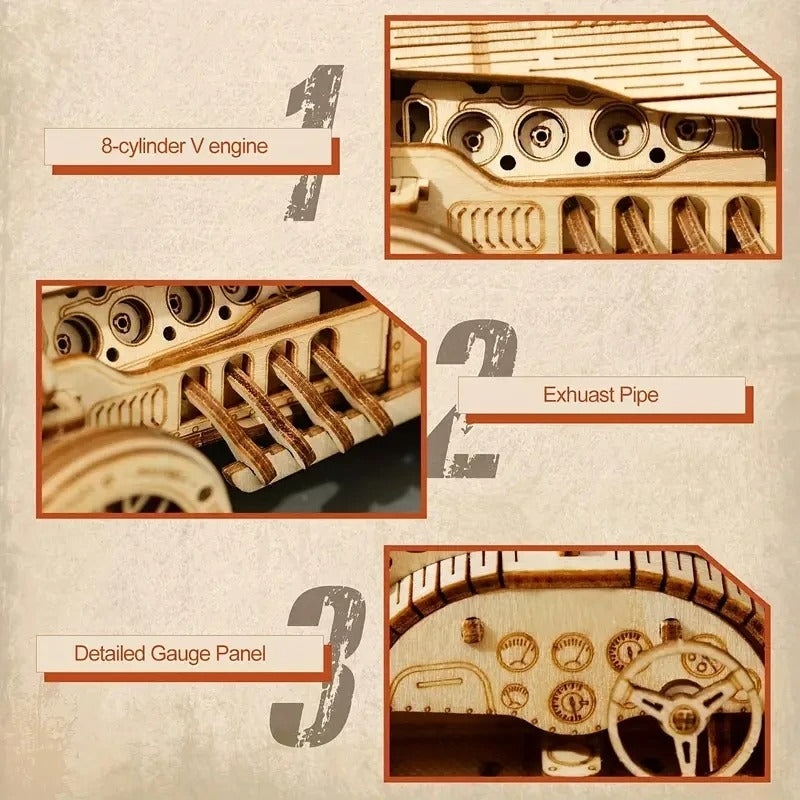 1

8-cylinder V engine

2

Exhuast Pipe

3

Detailed Gauge Panel